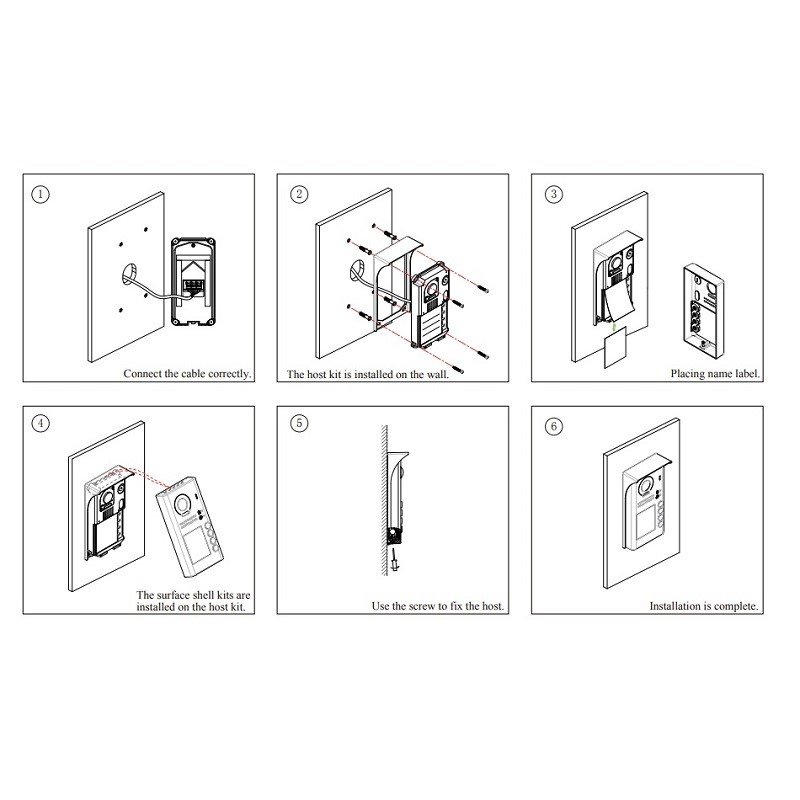 ①
Connect the cable correctly.

②
The host kit is installed on the wall.

③
Placing name label.

④
The surface shell kits are installed on the host kit.

⑤
Use the screw to fix the host.

⑥
Installation is complete.